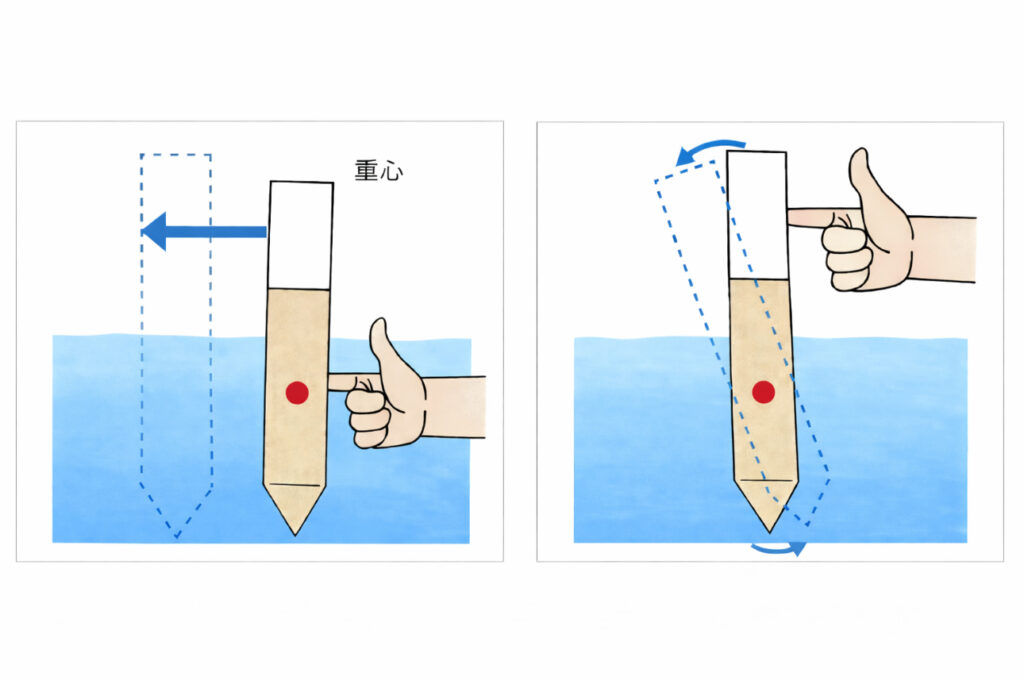 重心